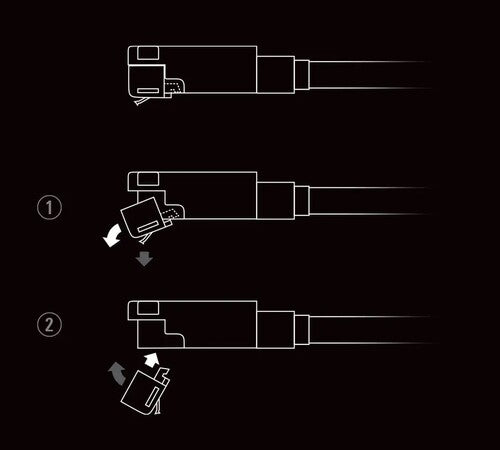 ①

②